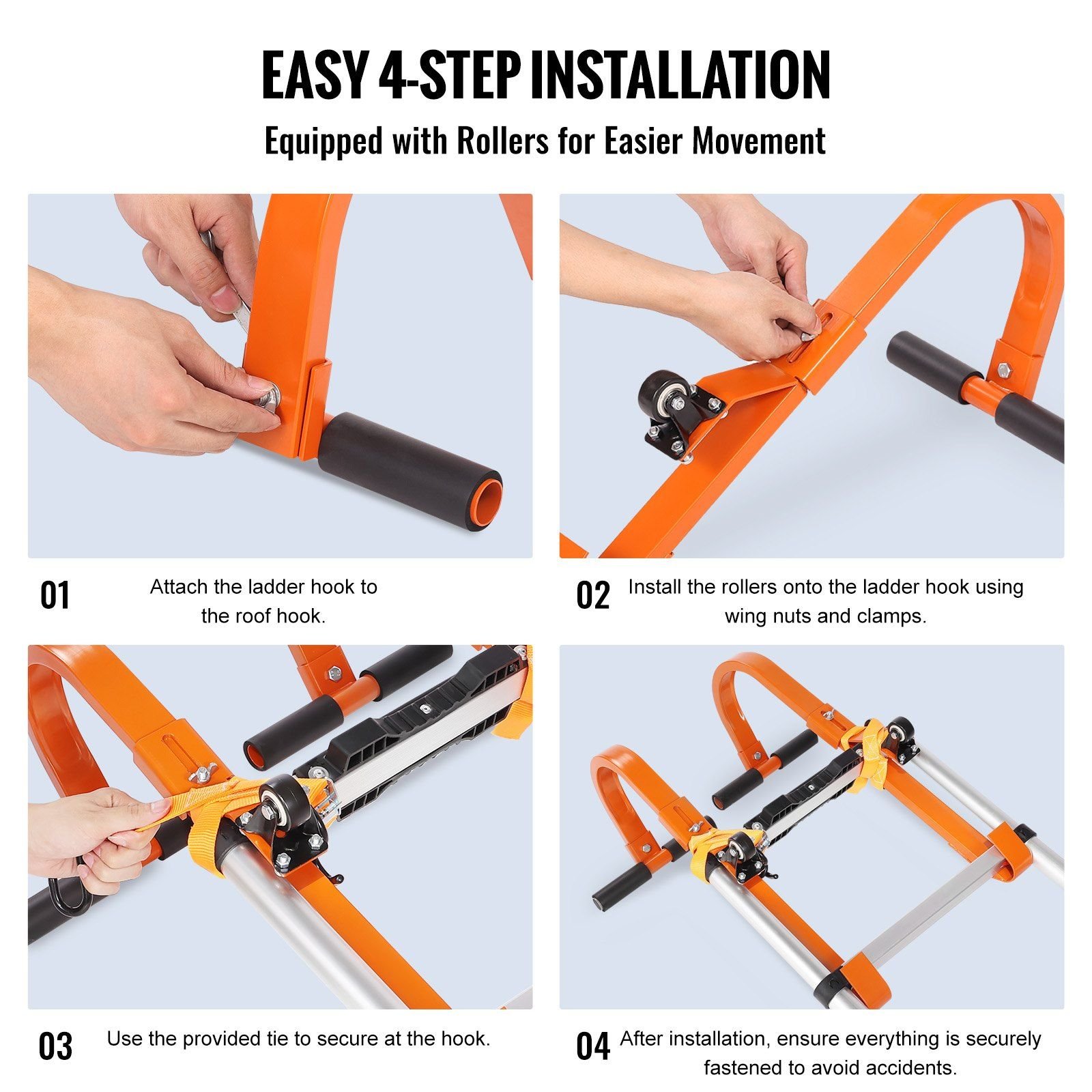 EASY 4-STEP INSTALLATION

Equipped with Rollers for Easier Movement

01 Attach the ladder hook to the roof hook.

02 Install the rollers onto the ladder hook using wing nuts and clamps.

03 Use the provided tie to secure at the hook.

04 After installation, ensure everything is securely fastened to avoid accidents.